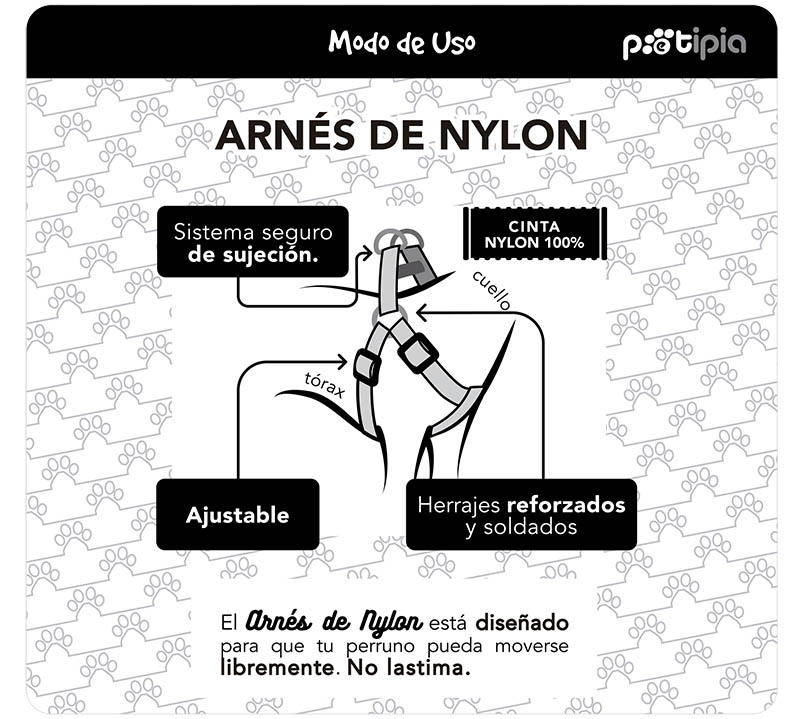 Modo de Uso

petipia

ARNÉS DE NYLON

Sistema seguro de sujeción.

CINTA NYLON 100%

cuello

tórax

Ajustable

Herrajes reforzados y soldados

El Arnés de Nylon está diseñado para que tu perruno pueda moverse libremente. No lastima.